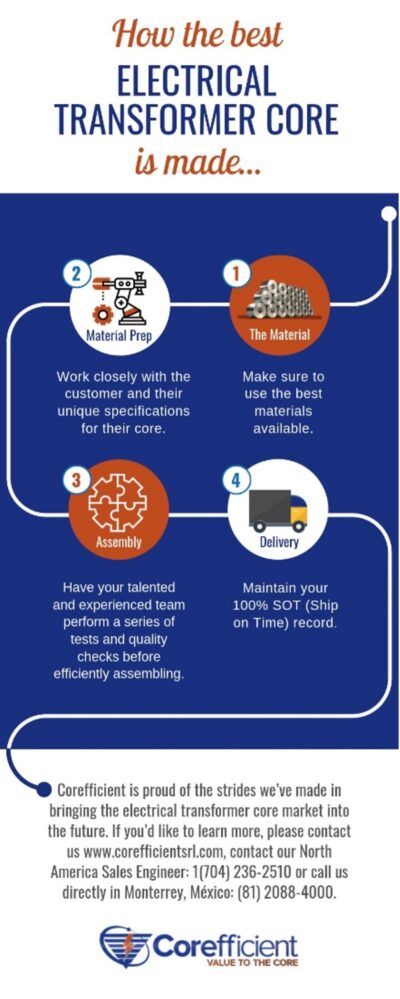 How the best
ELECTRICAL TRANSFORMER CORE
is made...

1
The Material
Make sure to use the best materials available.

2
Material Prep
Work closely with the customer and their unique specifications for their core.

3
Assembly
Have your talented and experienced team perform a series of tests and quality checks before efficiently assembling.

4
Delivery
Maintain your 100% SOT (Ship on Time) record.

Corefficient is proud of the strides we've made in bringing the electrical transformer core market into the future. If you'd like to learn more, please contact us www.corefficientsrl.com, contact our North America Sales Engineer: 1(704) 236-2510 or call us directly in Monterrey, México: (81) 2088-4000.

Corefficient
VALUE TO THE CORE